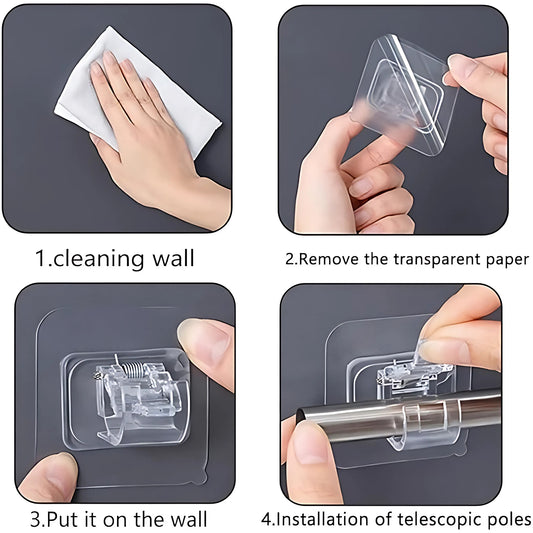 1.cleaning wall

2.Remove the transparent paper

3.Put it on the wall

4.Installation of telescopic poles