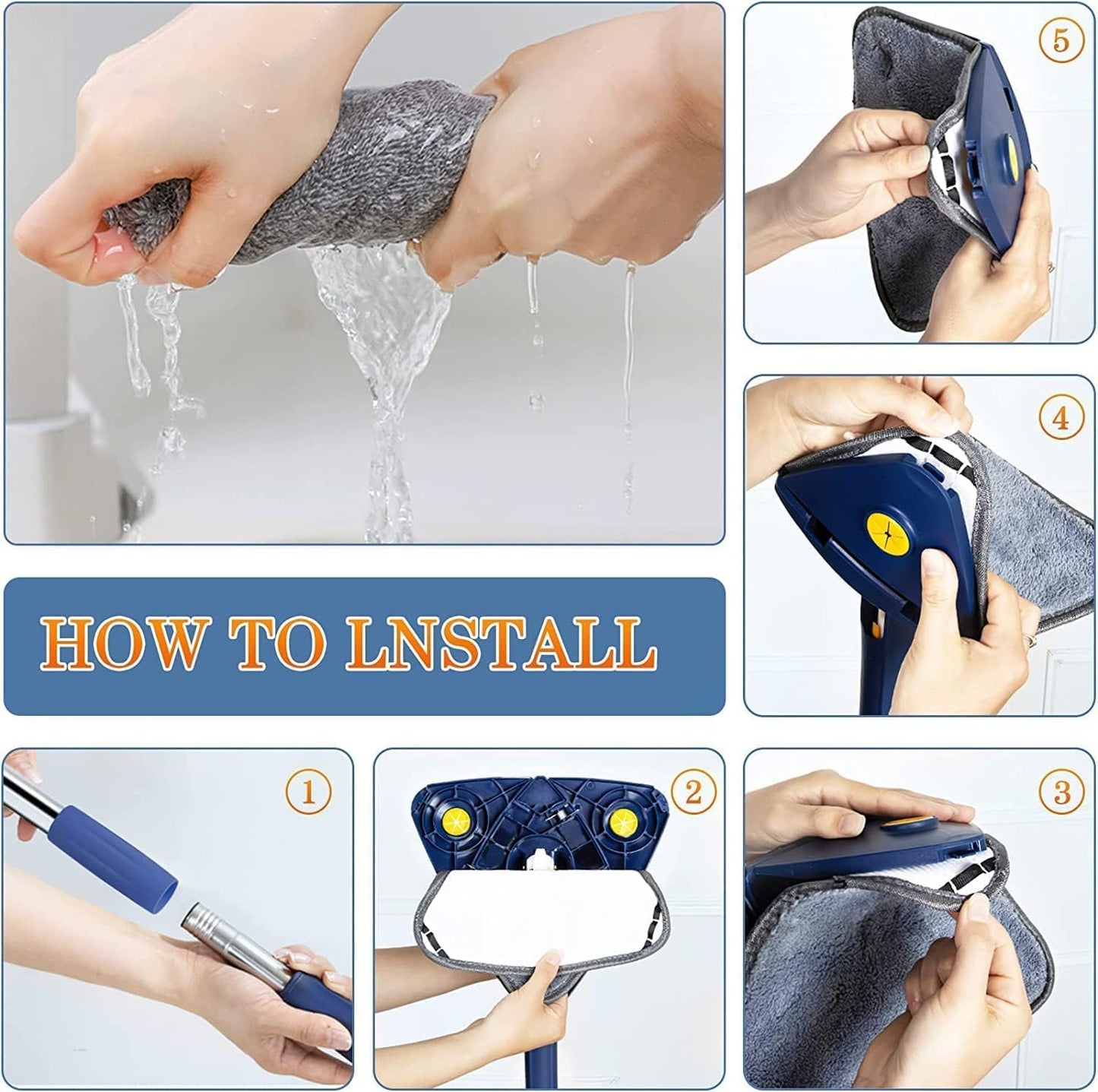 5

4

HOW TO LNSTALL

1

2

3