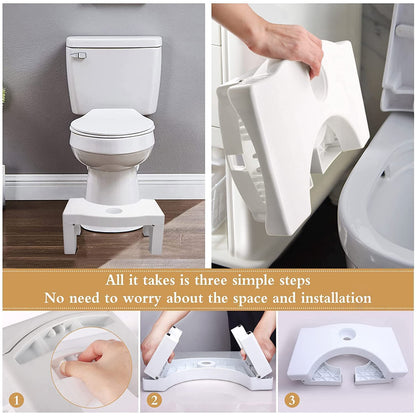 All it takes is three simple steps
No need to worry about the space and installation

1

2

3