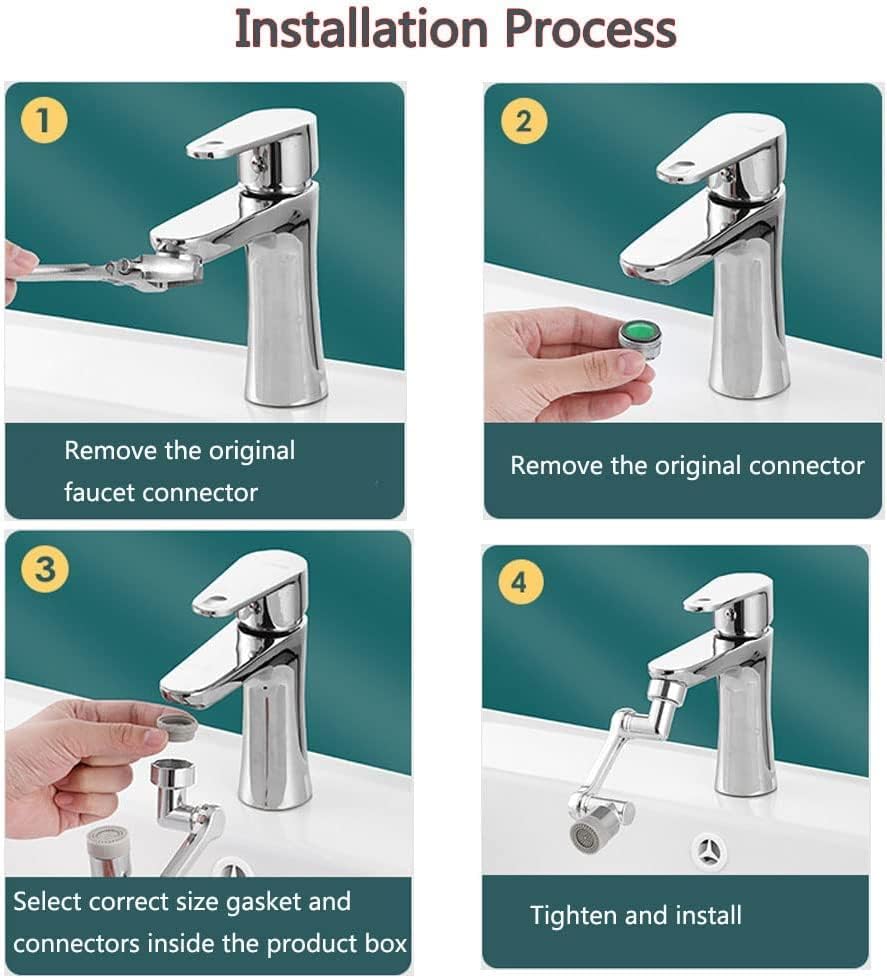 Installation Process

1

Remove the original faucet connector

2

Remove the original connector

3

Select correct size gasket and connectors inside the product box

4

Tighten and install