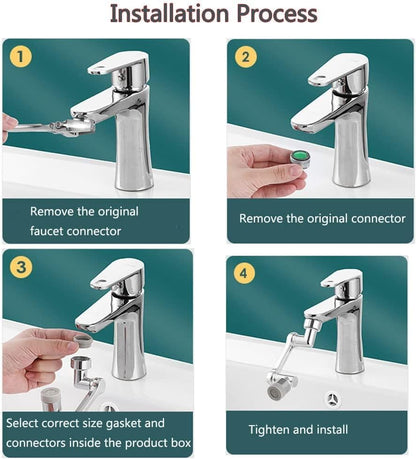 Installation Process

1

Remove the original faucet connector

2

Remove the original connector

3

Select correct size gasket and connectors inside the product box

4

Tighten and install