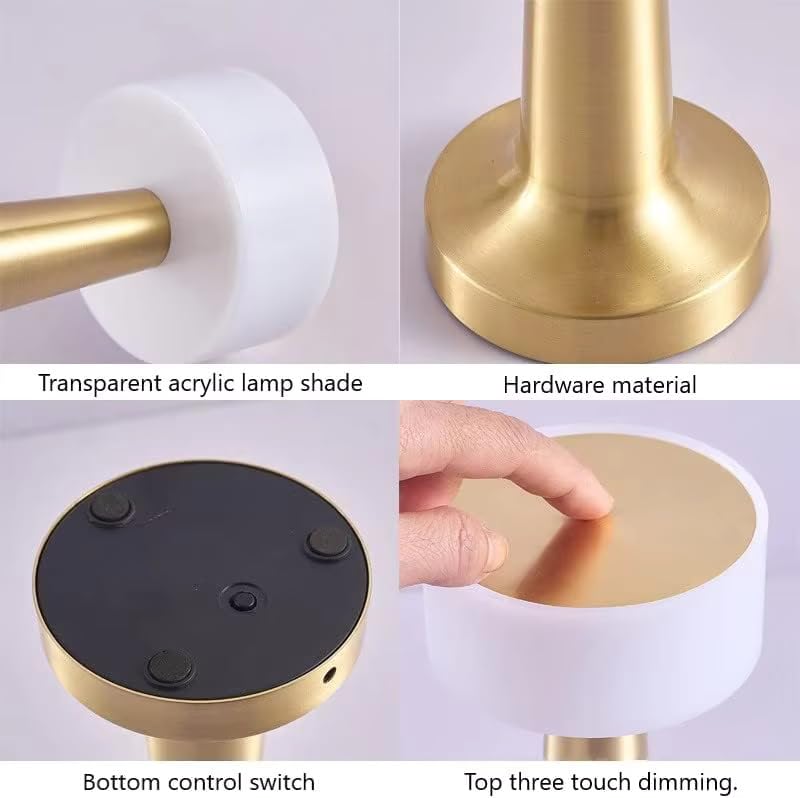 Transparent acrylic lamp shade

Hardware material

Bottom control switch

Top three touch dimming.