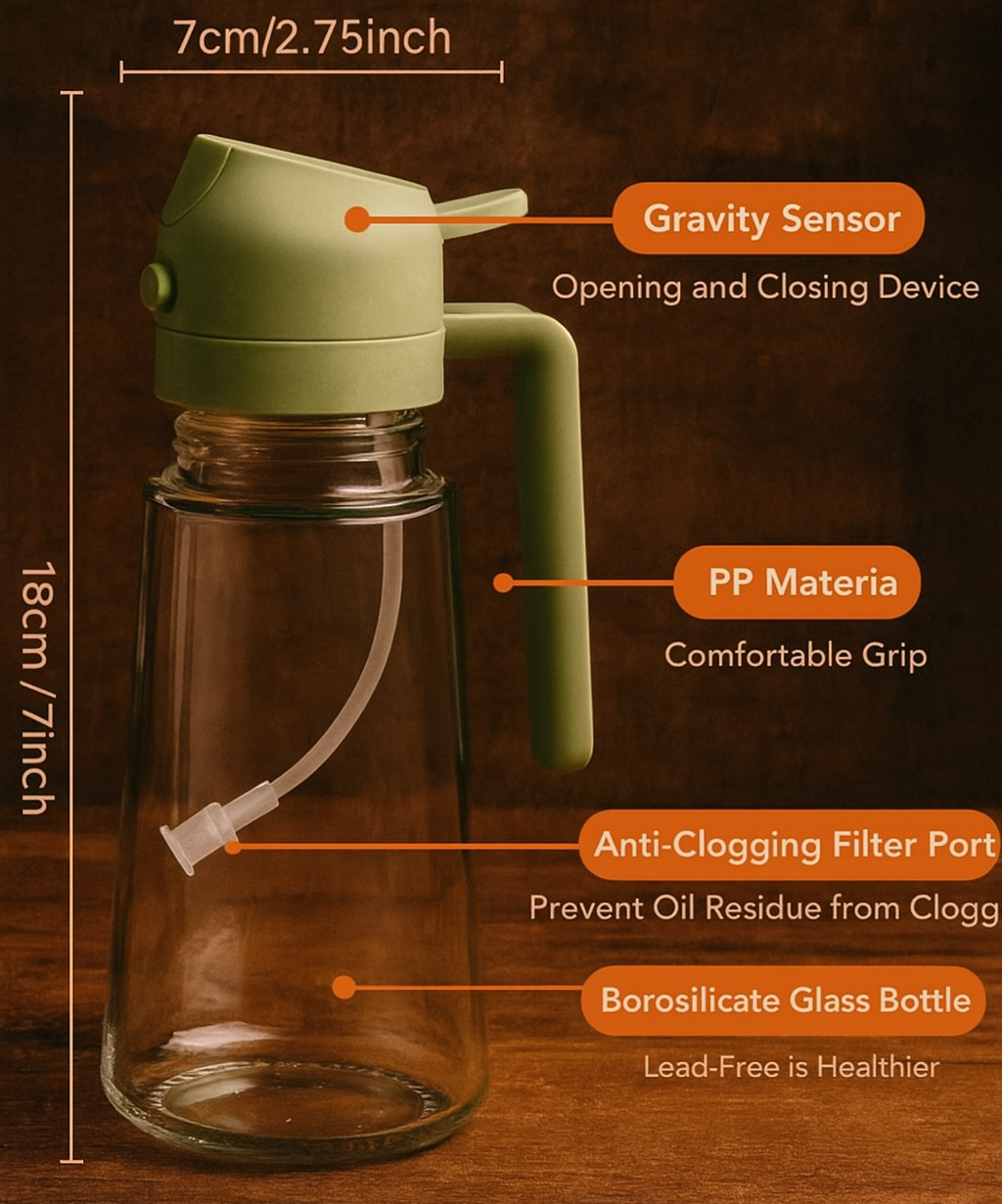 7cm/2.75inch

18cm / 7inch

Gravity Sensor

Opening and Closing Device

PP Materia

Comfortable Grip

Anti-Clogging Filter Port

Prevent Oil Residue from Clogg

Borosilicate Glass Bottle

Lead-Free is Healthier