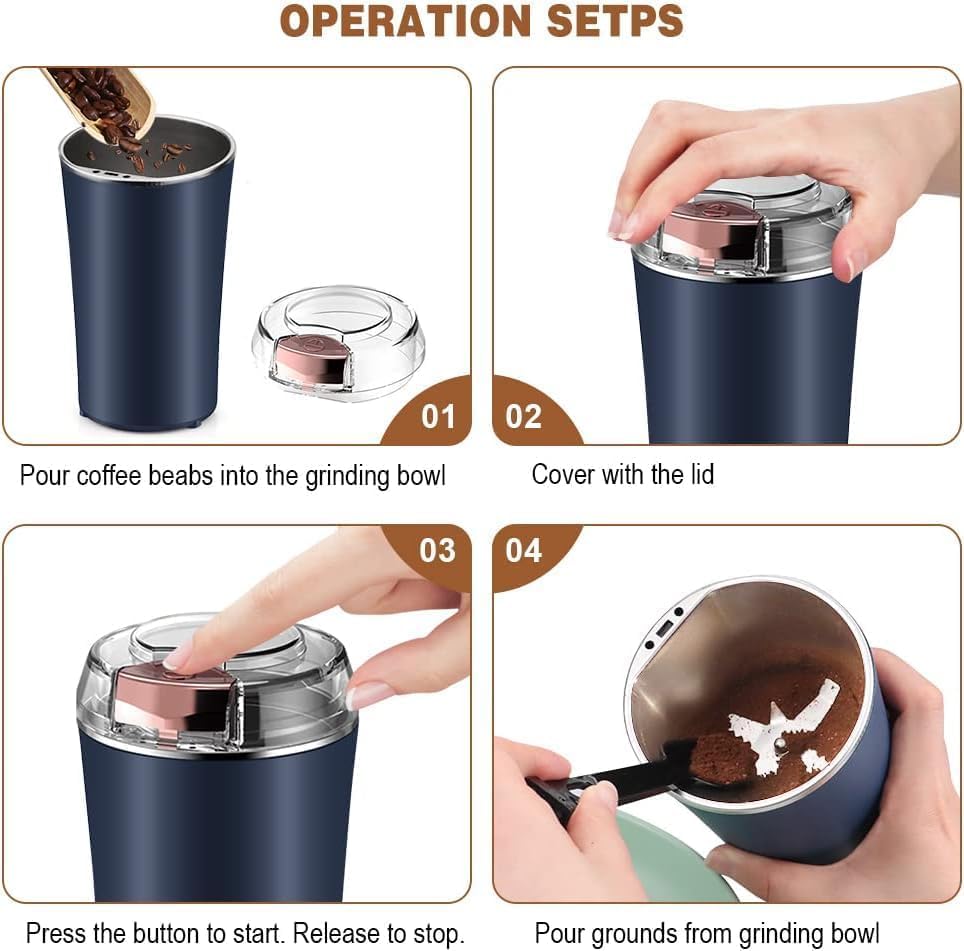 OPERATION SETPS

01

Pour coffee beabs into the grinding bowl

02

Cover with the lid

03

Press the button to start. Release to stop.

04

Pour grounds from grinding bowl