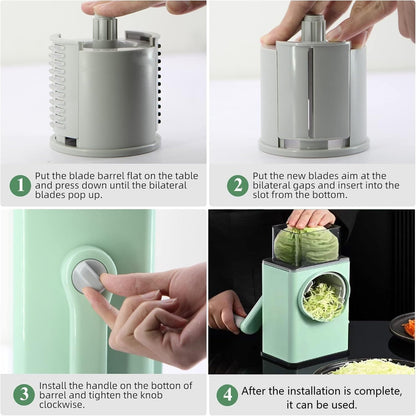 1 Put the blade barrel flat on the table and press down until the bilateral blades pop up.

2 Put the new blades aim at the bilateral gaps and insert into the slot from the bottom.

3 Install the handle on the botton of barrel and tighten the knob clockwise.

4 After the installation is complete, it can be used.