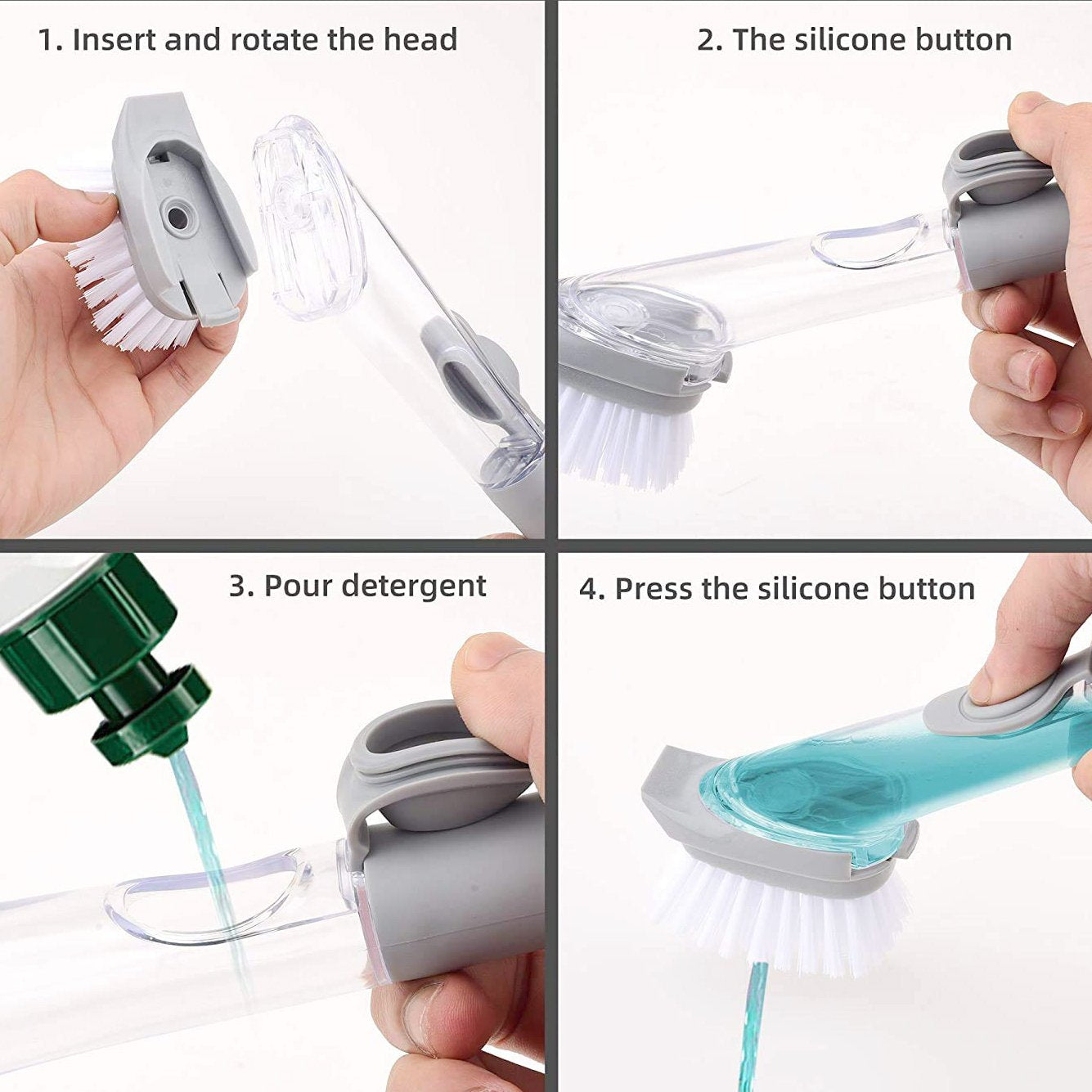 1. Insert and rotate the head

2. The silicone button

3. Pour detergent

4. Press the silicone button