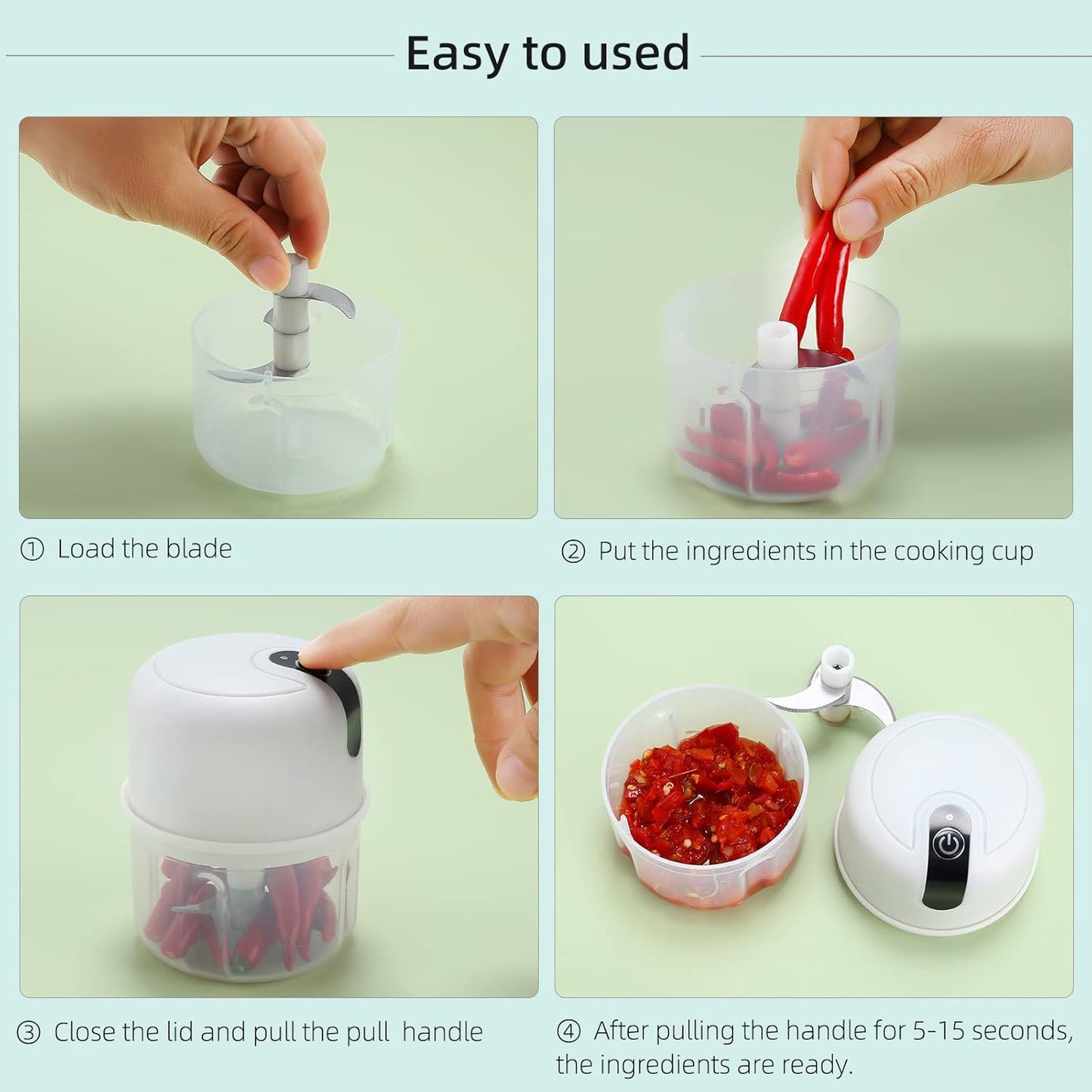 Easy to used

① Load the blade

② Put the ingredients in the cooking cup

③ Close the lid and pull the pull handle

④ After pulling the handle for 5-15 seconds, the ingredients are ready.