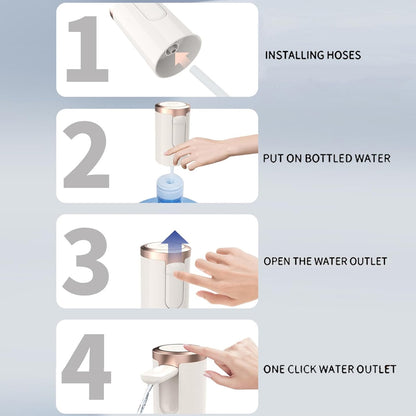 1

INSTALLING HOSES

2

PUT ON BOTTLED WATER

3

OPEN THE WATER OUTLET

4

ONE CLICK WATER OUTLET