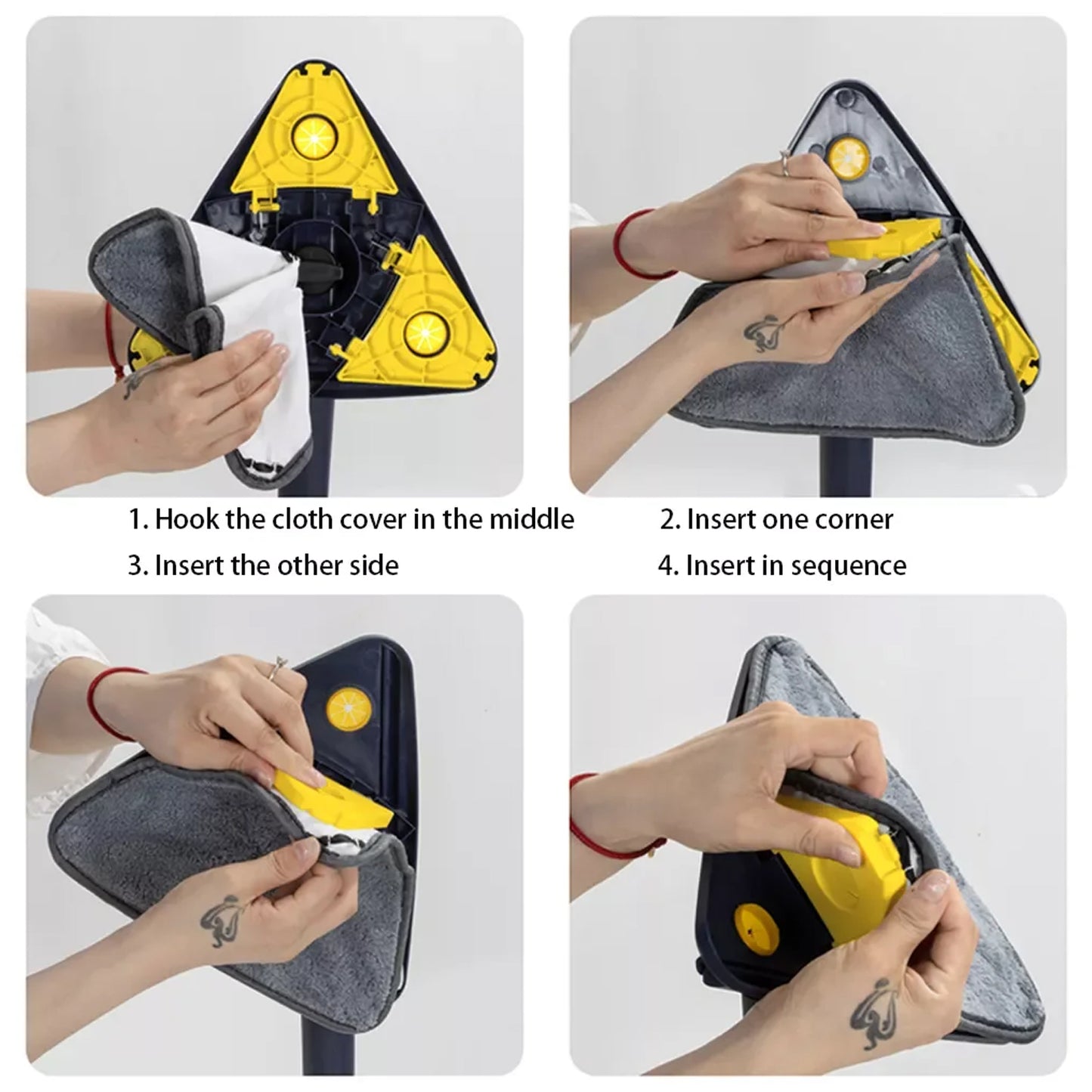 1. Hook the cloth cover in the middle

2. Insert one corner

3. Insert the other side

4. Insert in sequence