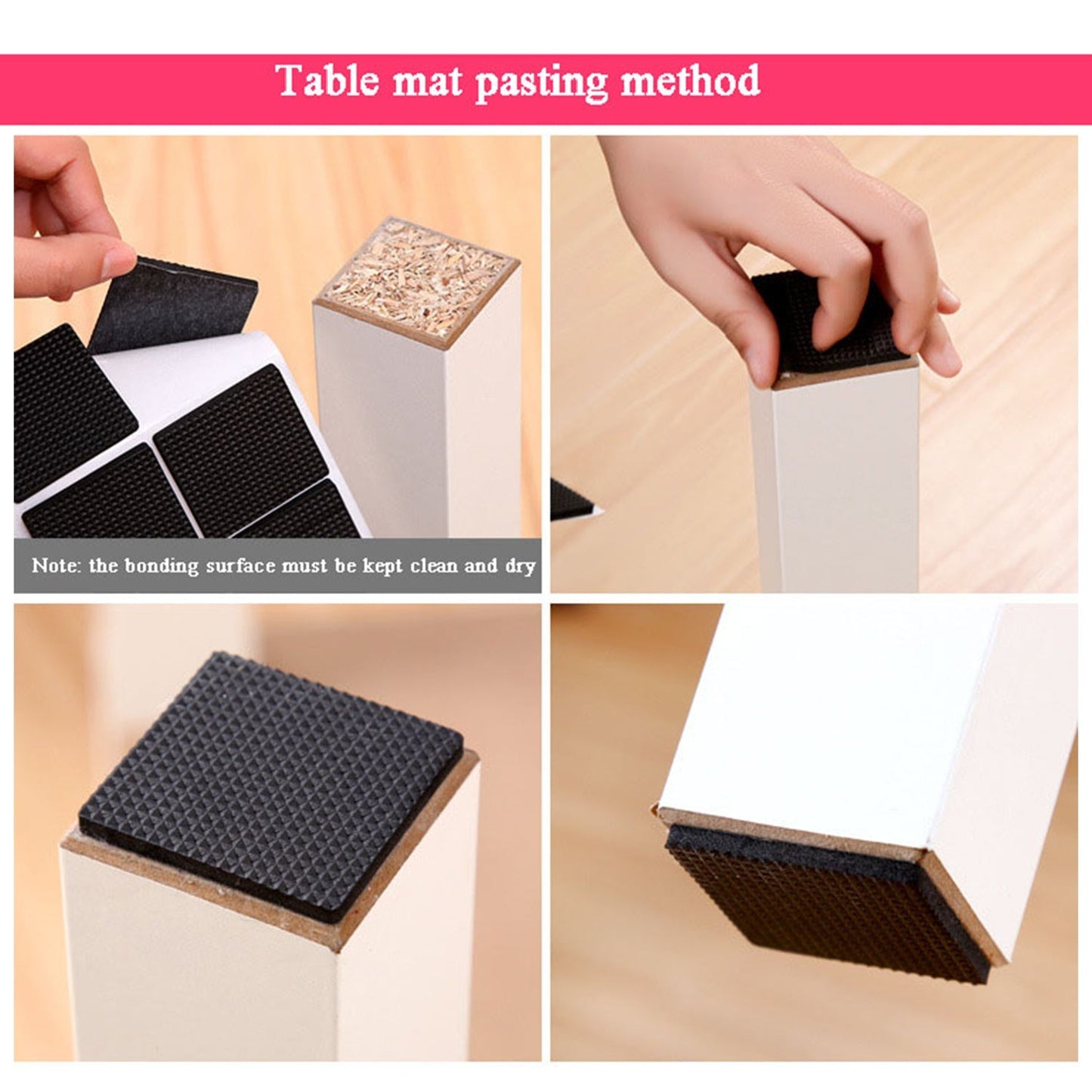 Table mat pasting method

Note: the bonding surface must be kept clean and dry