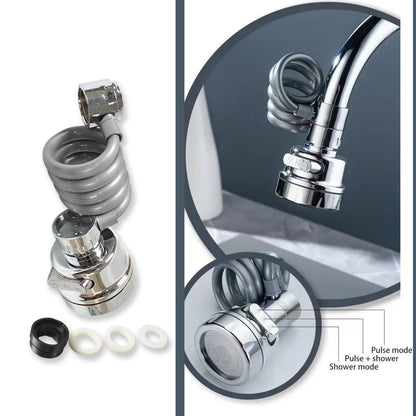 Pulse mode
Pulse + shower
Shower mode