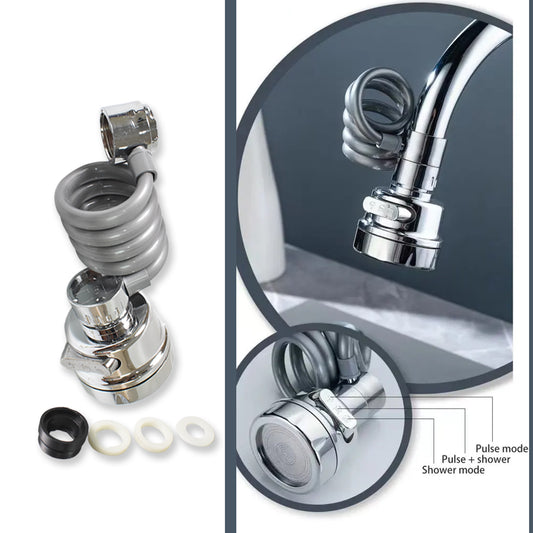 Pulse mode
Pulse + shower
Shower mode