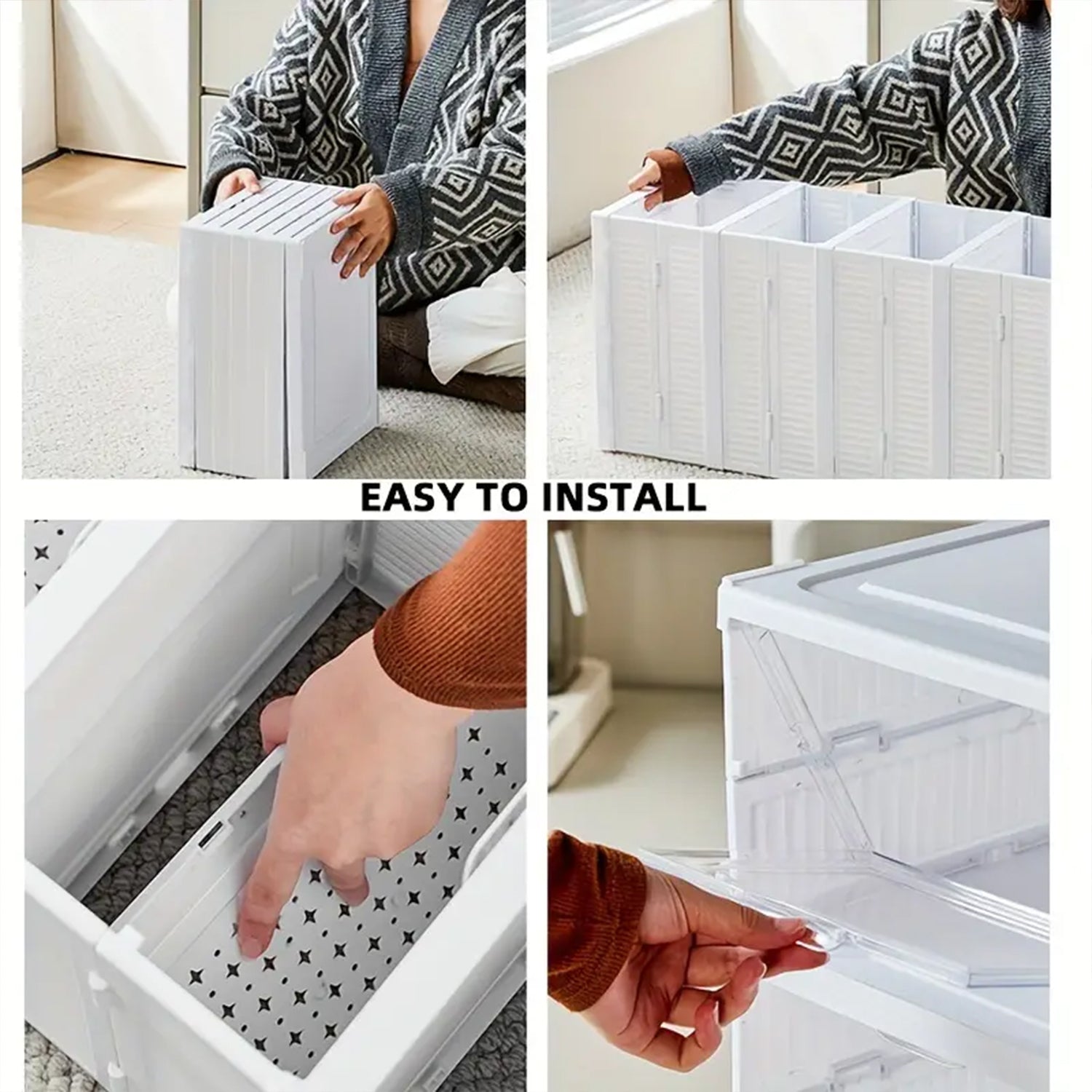 EASY TO INSTALL